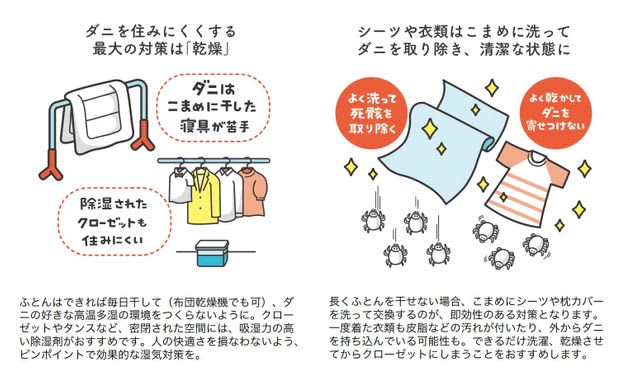 ダニを住みにくくする
最大の対策は「乾燥」

ダニは
こまめに干した
寝具が苦手

除湿された
クローゼットも
住みにくい

ふとんはできれば毎日干して（布団乾燥機でも可）、ダニの好きな高温多湿の環境をつくらないように。クローゼットやタンスなど、密閉された空間には、吸湿力の高い除湿剤がおすすめです。人の快適さを損なわないよう、ピンポイントで効果的な湿気対策を。

シーツや衣類はこまめに洗って
ダニを取り除き、清潔な状態に

よく洗って
死骸を
取り除く

よく乾かして
ダニを
寄せつけない

長くふとんを干せない場合、こまめにシーツや枕カバーを洗って交換するのが、即効性のある対策となります。一度着た衣類も皮脂などの汚れが付いたり、外からダニを持ち込んでいる可能性も。できるだけ洗濯、乾燥させてからクローゼットにしまうことをおすすめします。